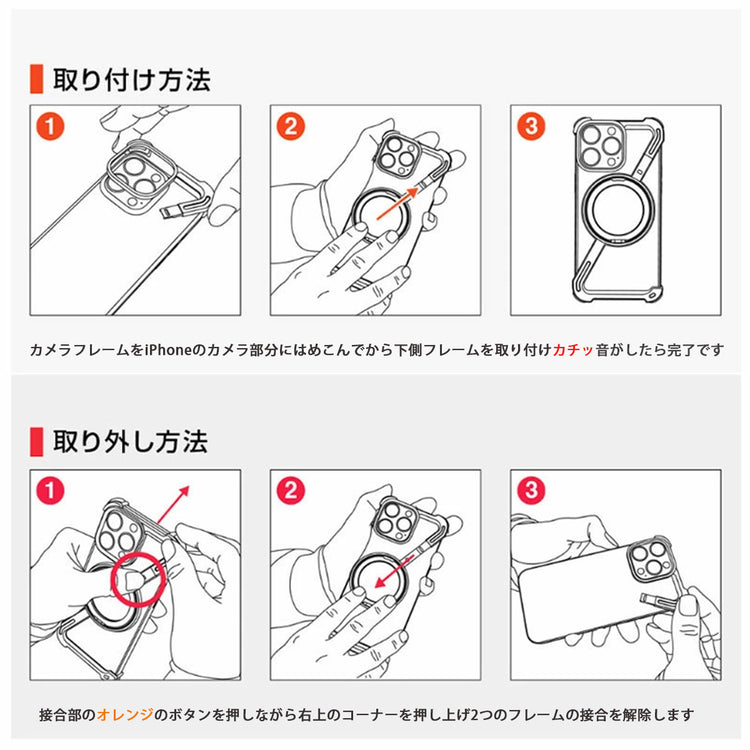 取り付け方法

1

2

3

カメラフレームをiPhoneのカメラ部分にはめこんでから下側フレームを取り付けカチッ音がしたら完了です

取り外し方法

1

2

3

接合部のオレンジのボタンを押しながら右上のコーナーを押し上げ2つのフレームの接合を解除します